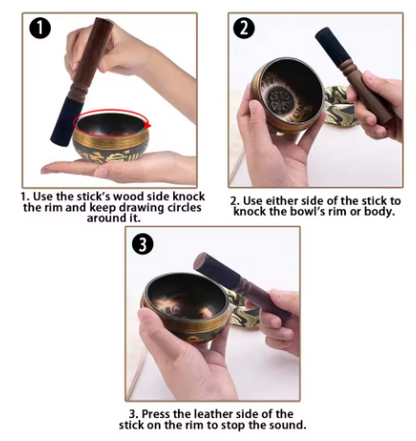 1

1. Use the stick's wood side knock the rim and keep drawing circles around it.

2

2. Use either side of the stick to knock the bowl's rim or body.

3

3. Press the leather side of the stick on the rim to stop the sound.