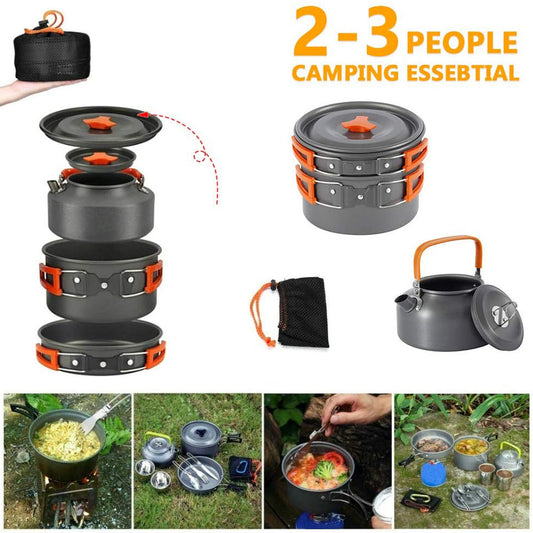 2-3 PEOPLE
CAMPING ESSEBTIAL