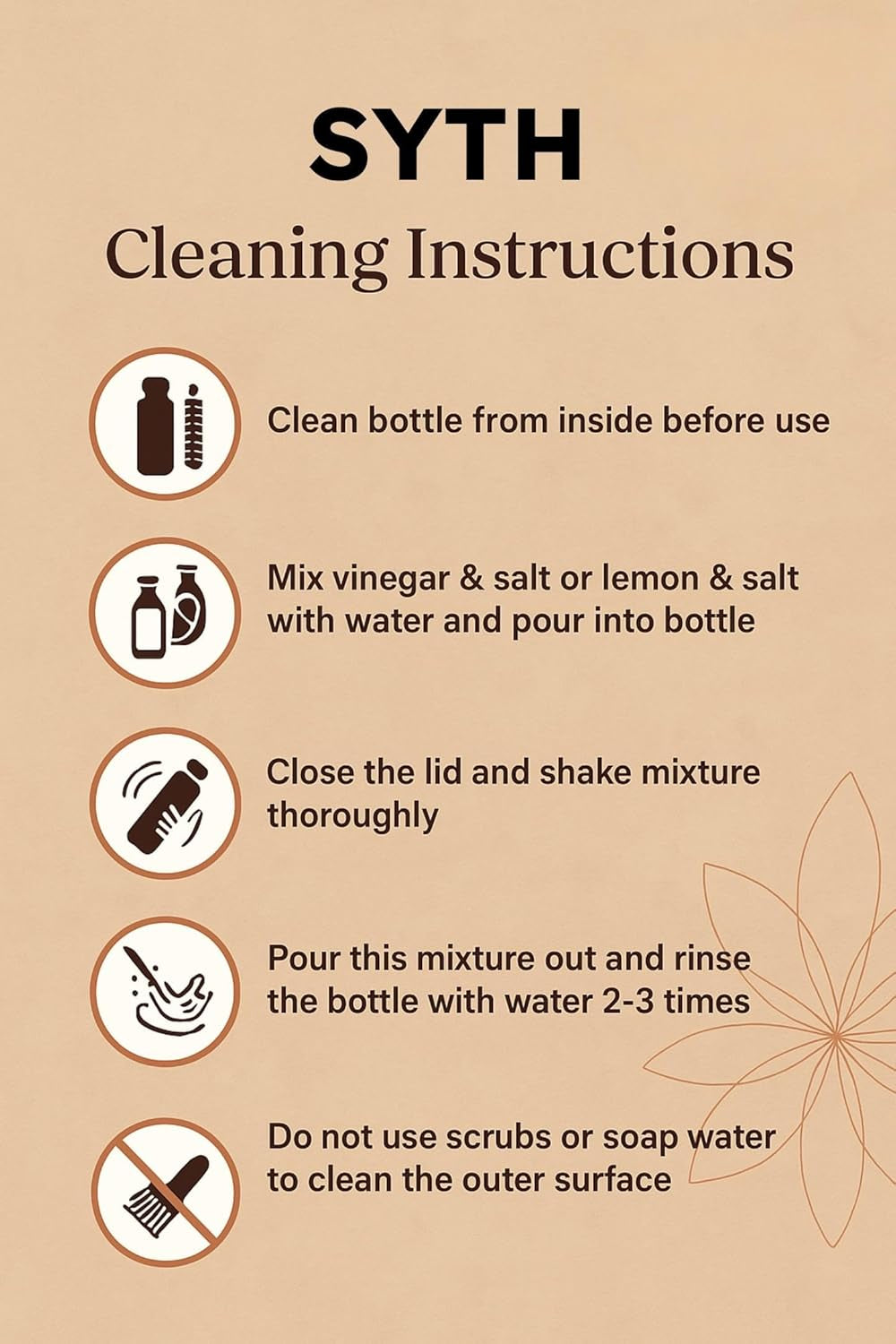 SYTH

Cleaning Instructions

Clean bottle from inside before use

Mix vinegar & salt or lemon & salt with water and pour into bottle

Close the lid and shake mixture thoroughly

Pour this mixture out and rinse the bottle with water 2-3 times

Do not use scrubs or soap water to clean the outer surface