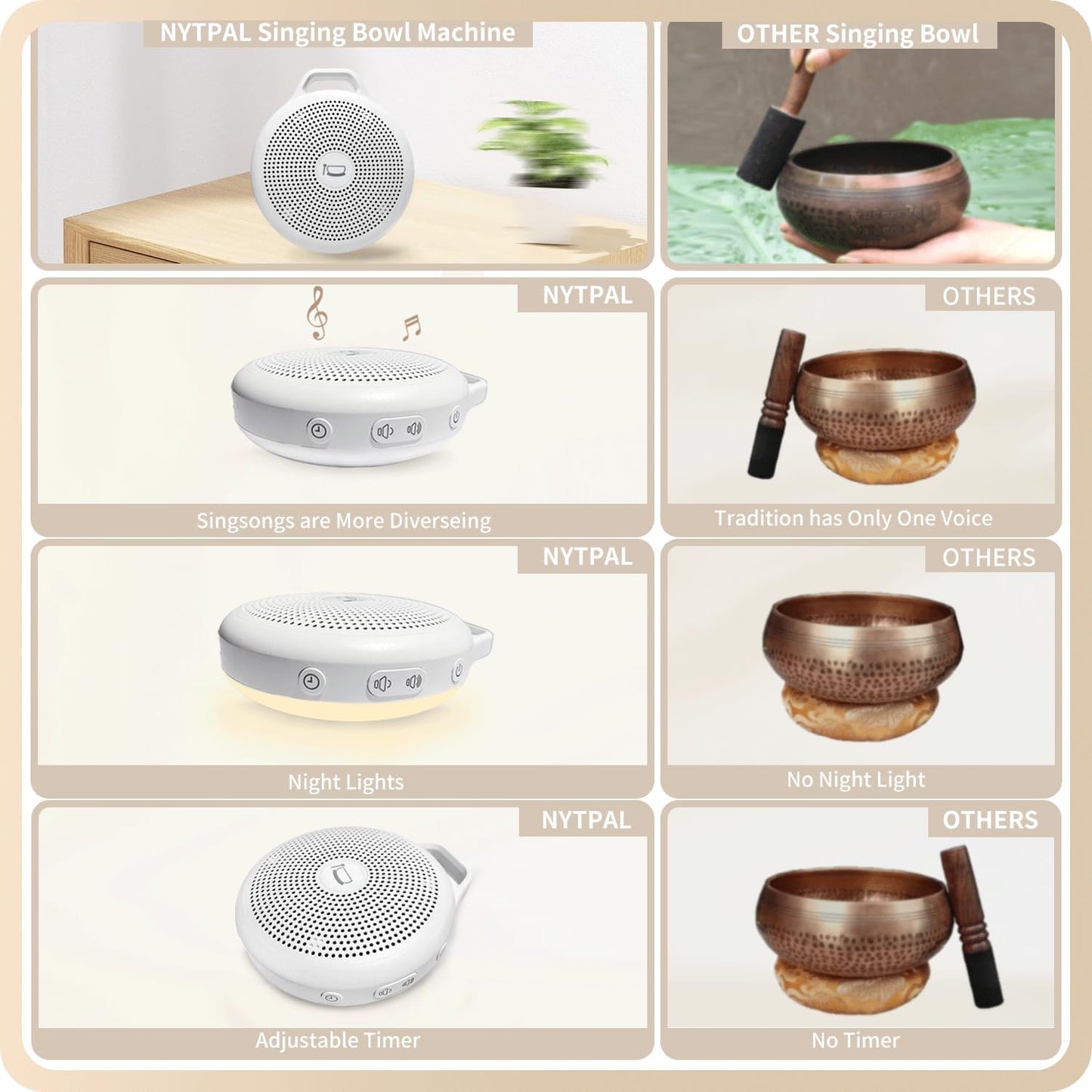 NYTPAL Singing Bowl Machine

OTHER Singing Bowl

NYTPAL

Singsongs are More Diverseing

OTHERS

Tradition has Only One Voice

NYTPAL

Night Lights

OTHERS

No Night Light

NYTPAL

Adjustable Timer

OTHERS

No Timer